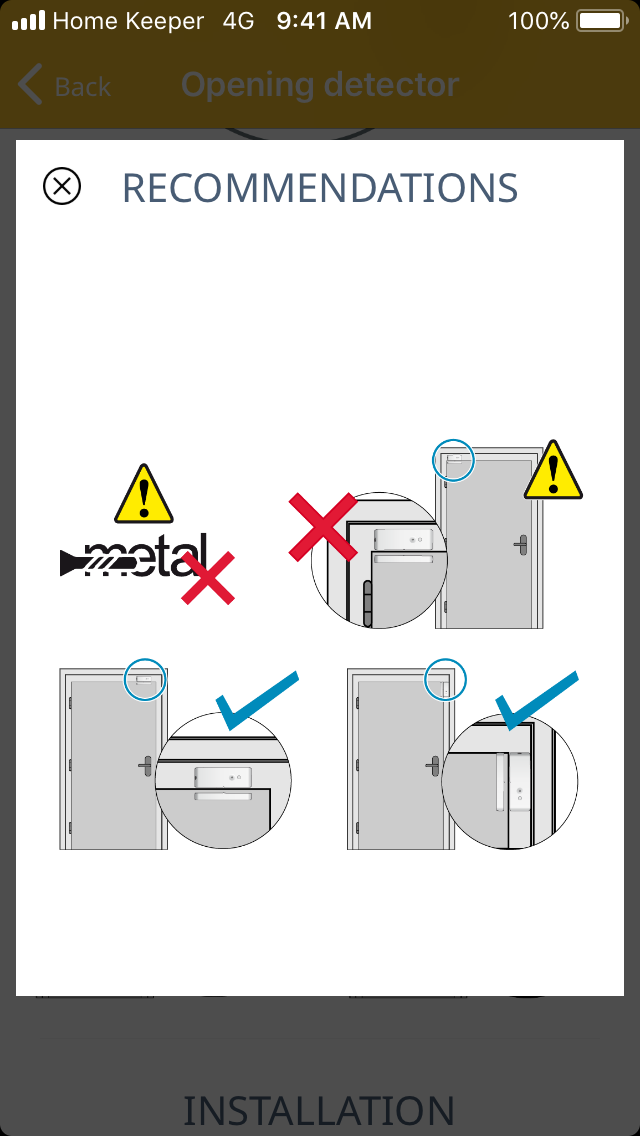 Home Keeper 4G 9:41 AM 100%

Back Opening detector

RECOMMENDATIONS

metal

INSTALLATION